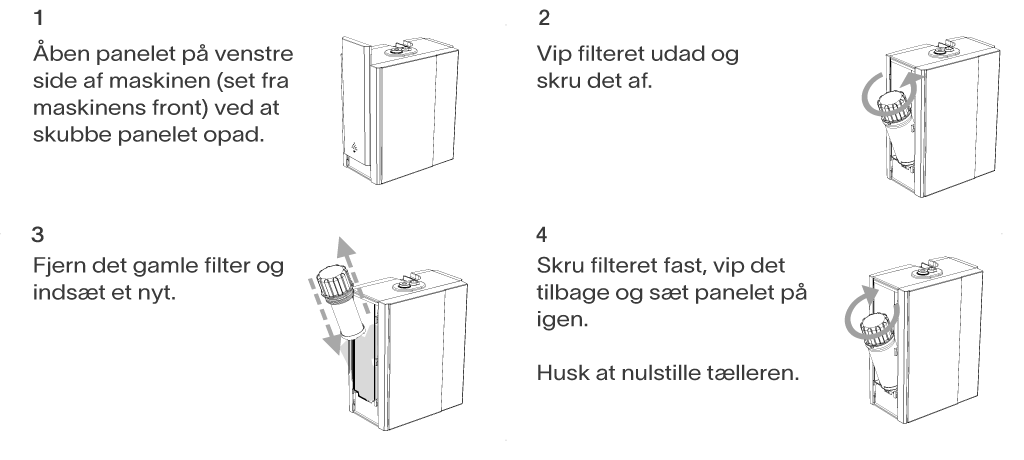 1
Åben panelet på venstre side af maskinen (set fra maskinens front) ved at skubbe panelet opad.

2
Vip filteret udad og skru det af.

3
Fjern det gamle filter og indsæt et nyt.

4
Skru filteret fast, vip det tilbage og sæt panelet på igen.

Husk at nulstille tælleren.