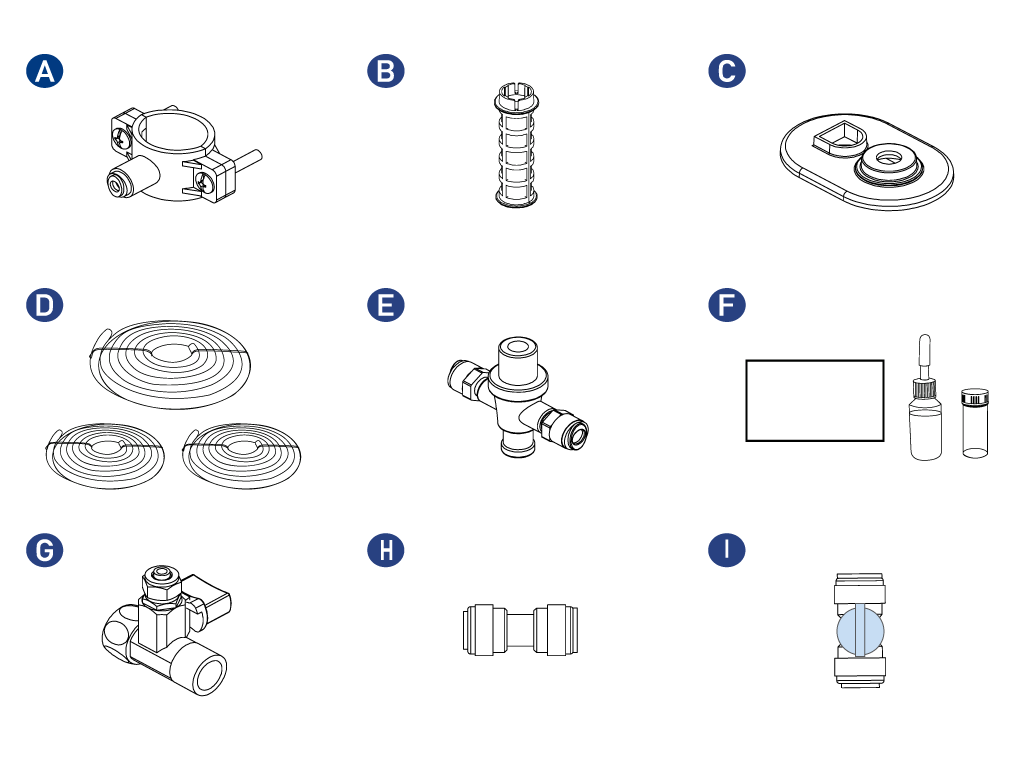 A

B

C

D

E

F

G

H

I