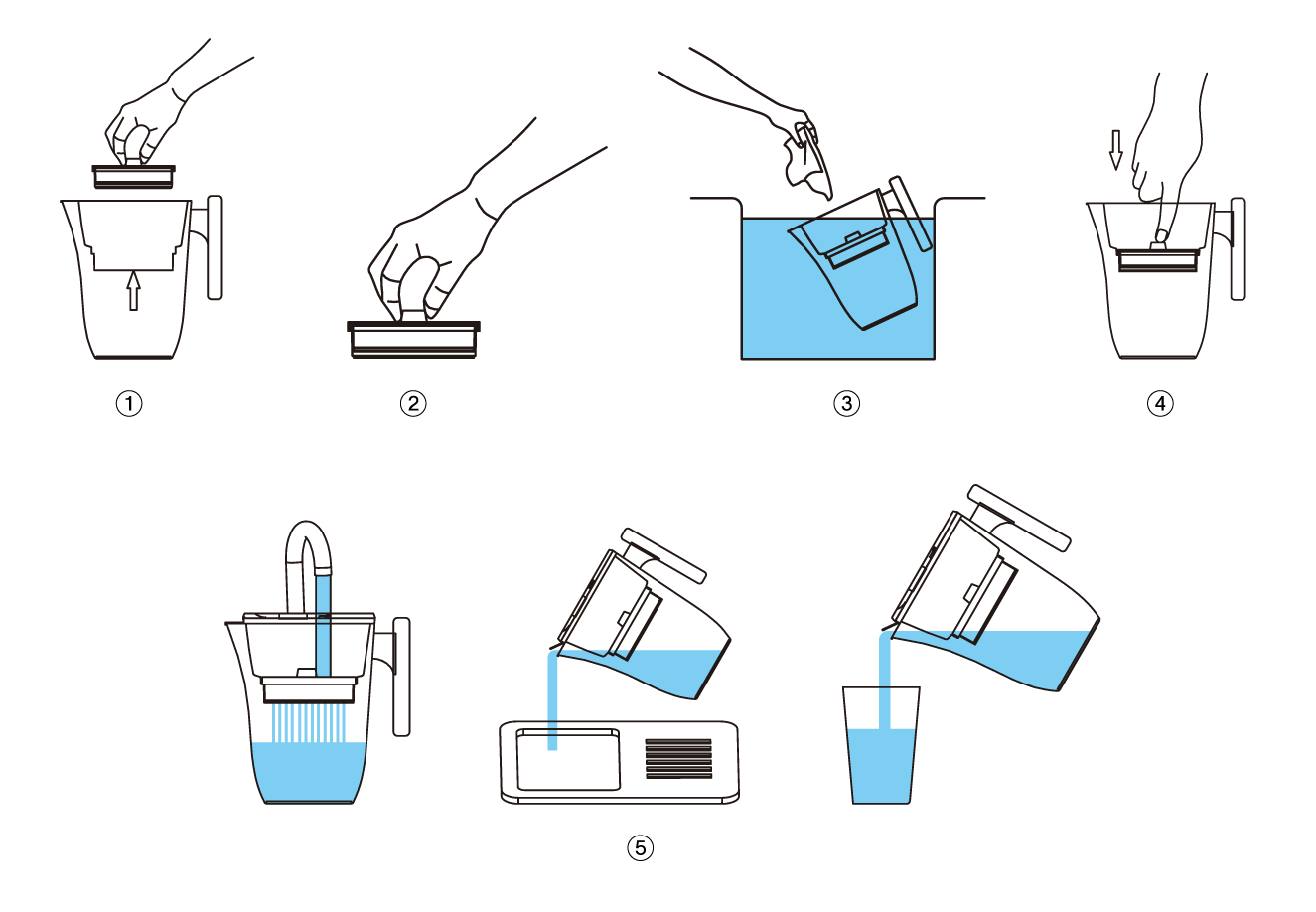 ①
②
③
④
⑤